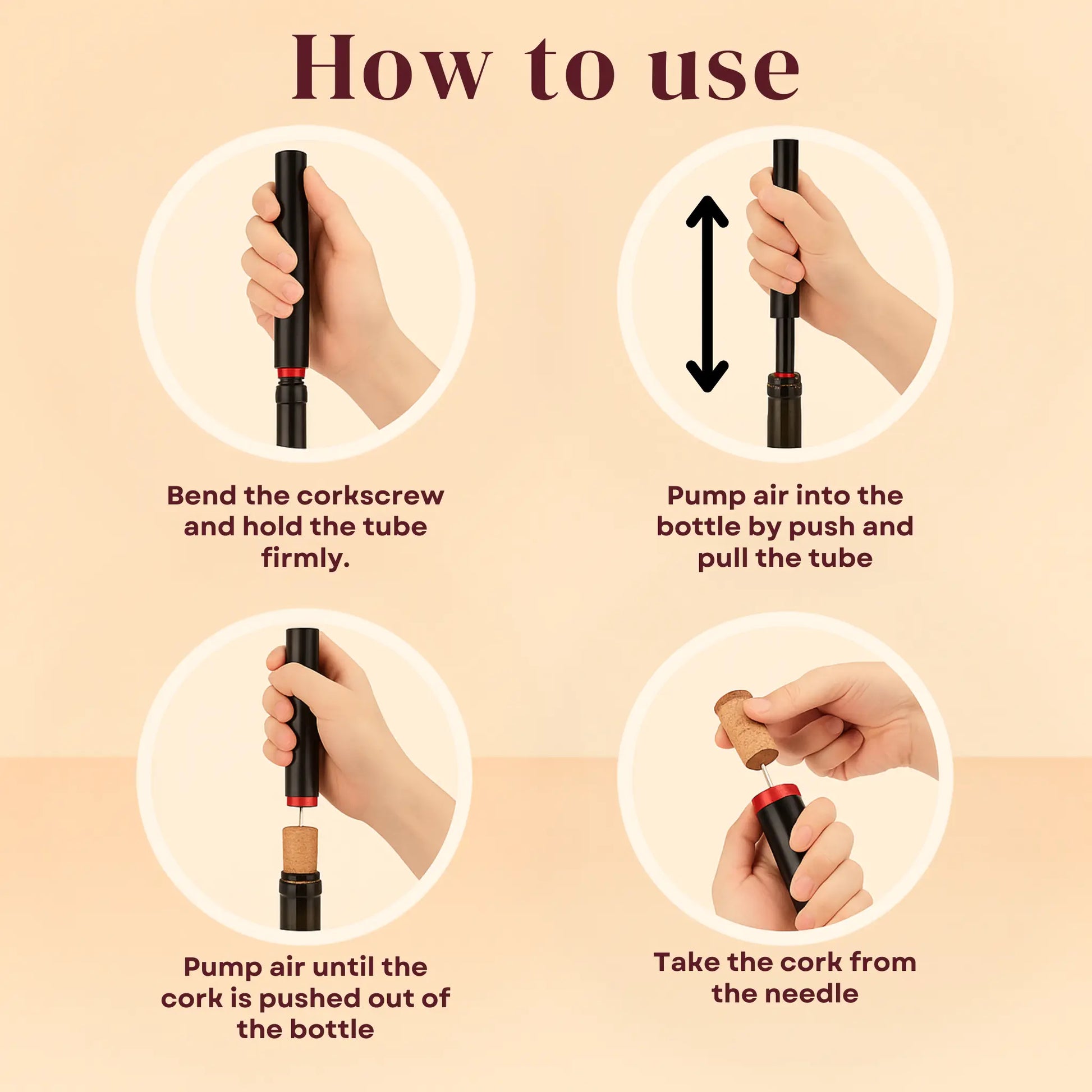 How to use

Bend the corkscrew and hold the tube firmly.

Pump air into the bottle by push and pull the tube

Pump air until the cork is pushed out of the bottle

Take the cork from the needle