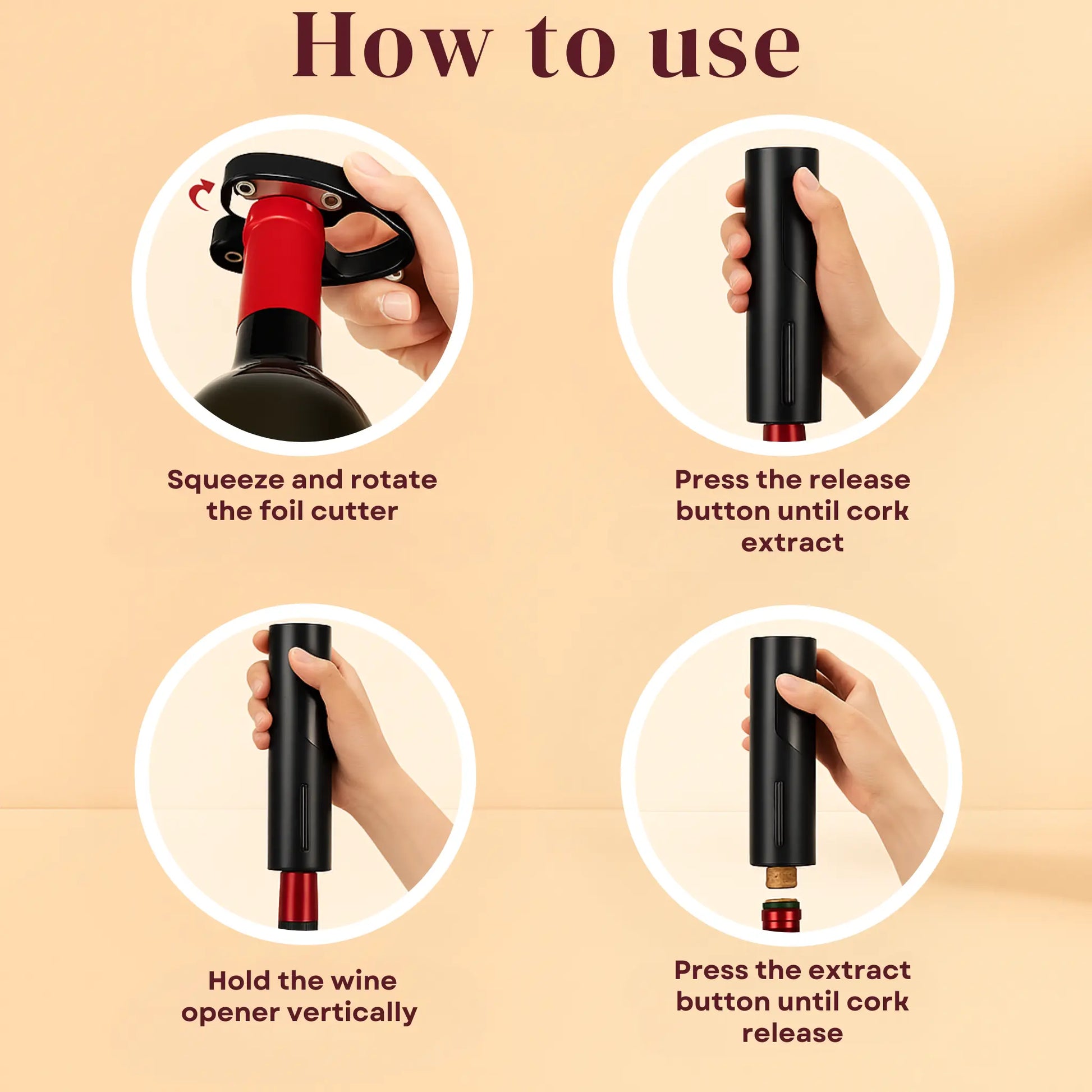 How to use

Squeeze and rotate the foil cutter

Press the release button until cork extract

Hold the wine opener vertically

Press the extract button until cork release