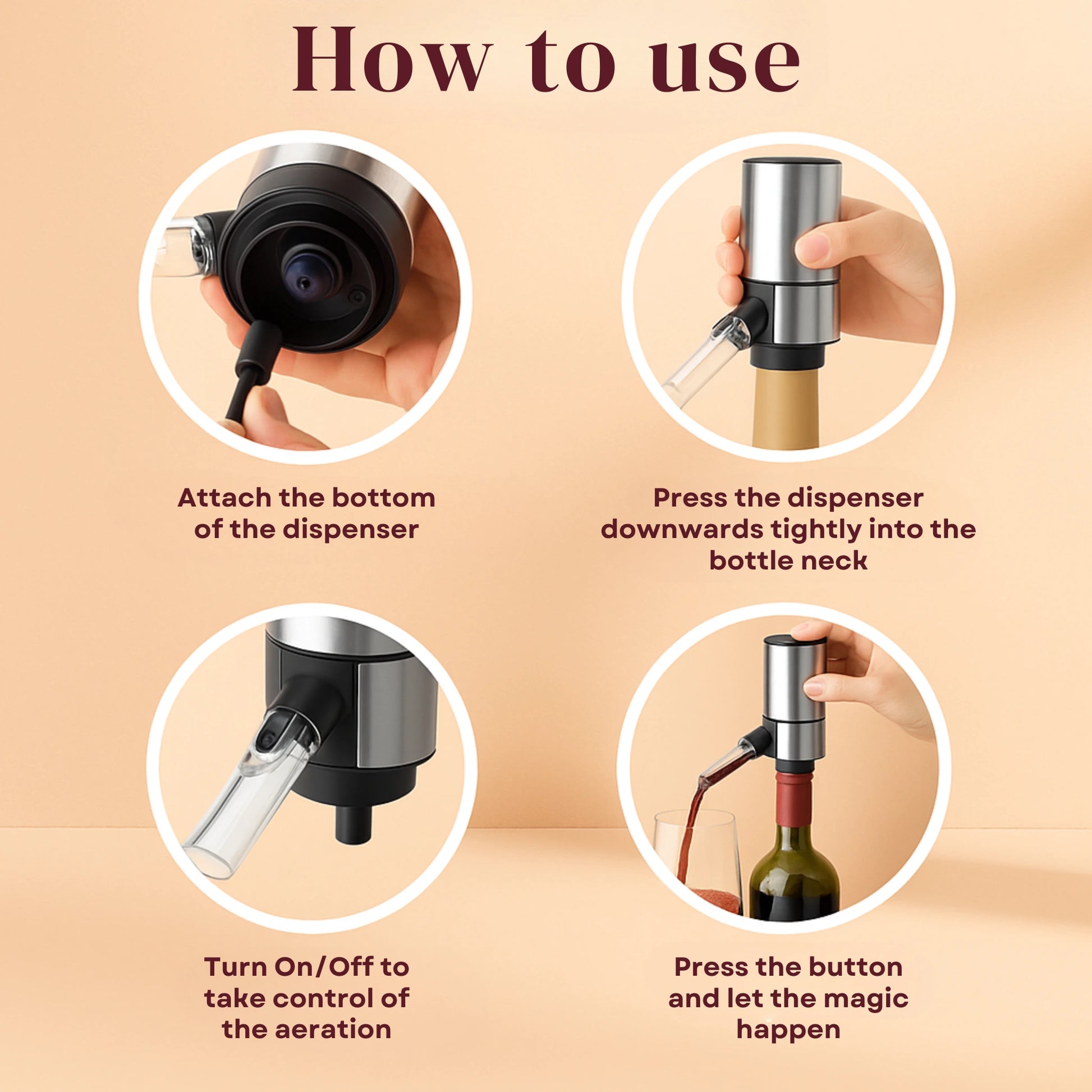 How to use

Attach the bottom of the dispenser

Press the dispenser downwards tightly into the bottle neck

Turn On/Off to take control of the aeration

Press the button and let the magic happen