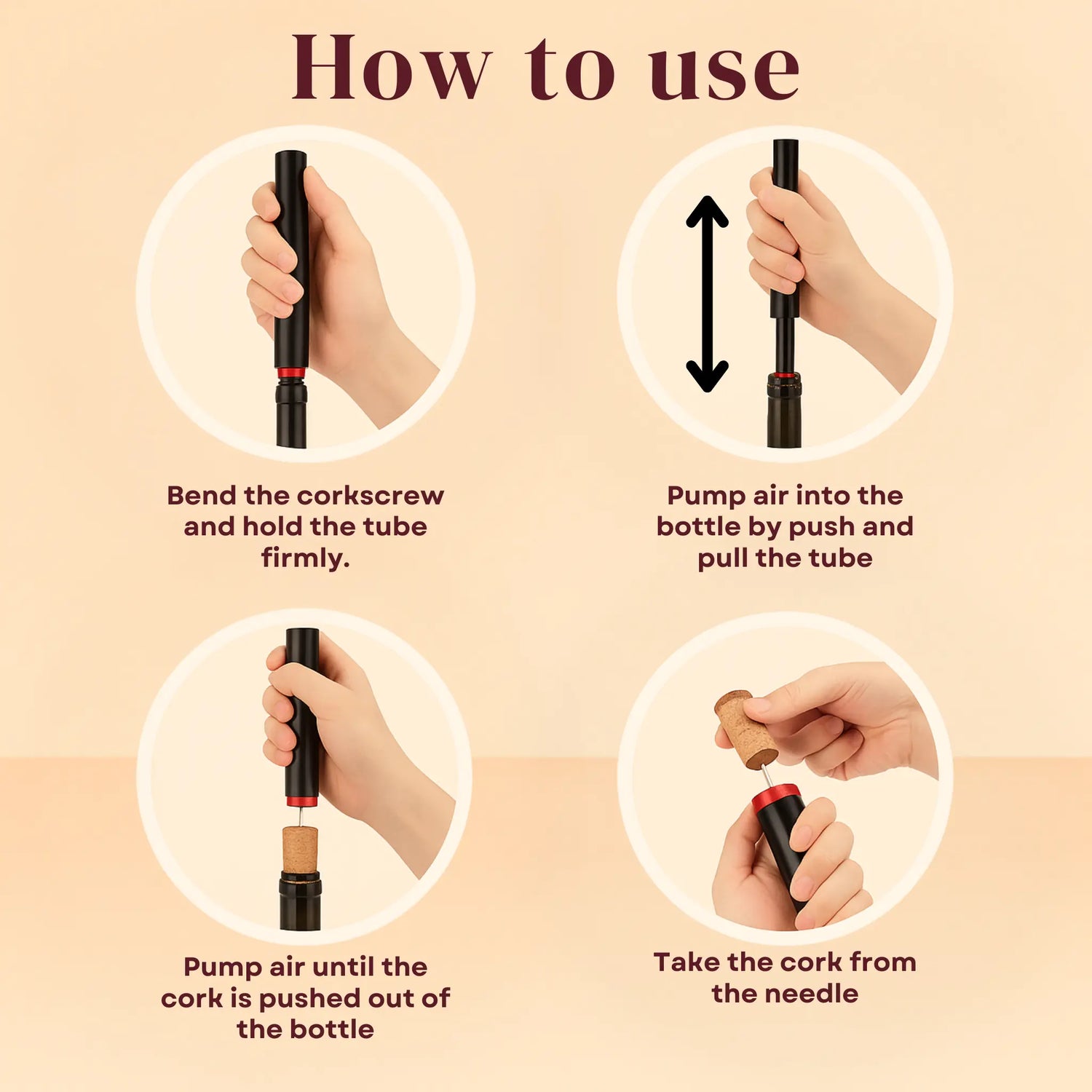 How to use

Bend the corkscrew and hold the tube firmly.

Pump air into the bottle by push and pull the tube

Pump air until the cork is pushed out of the bottle

Take the cork from the needle