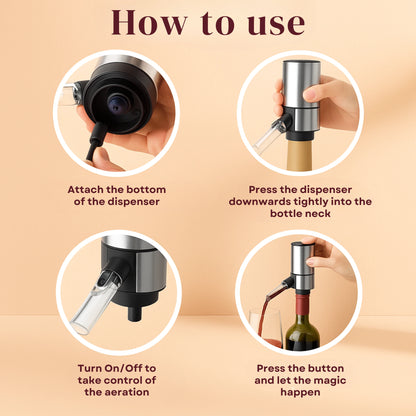 How to use

Attach the bottom of the dispenser

Press the dispenser downwards tightly into the bottle neck

Turn On/Off to take control of the aeration

Press the button and let the magic happen